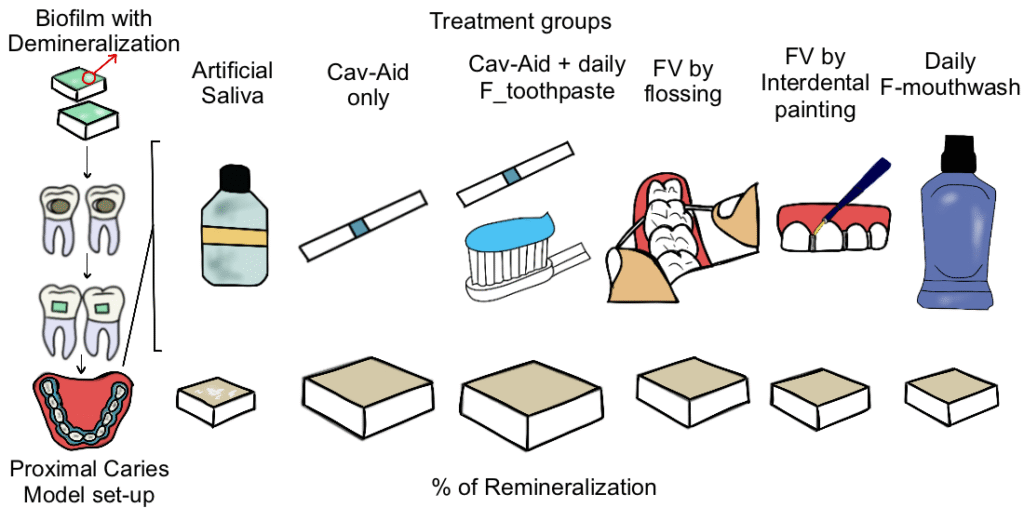 Biofilm with Demineralization

Treatment groups

Artificial Saliva

Cav-Aid only

Cav-Aid + daily F_toothpaste

FV by flossing

FV by Interdental painting

Daily F-mouthwash

Proximal Caries Model set-up

% of Remineralization